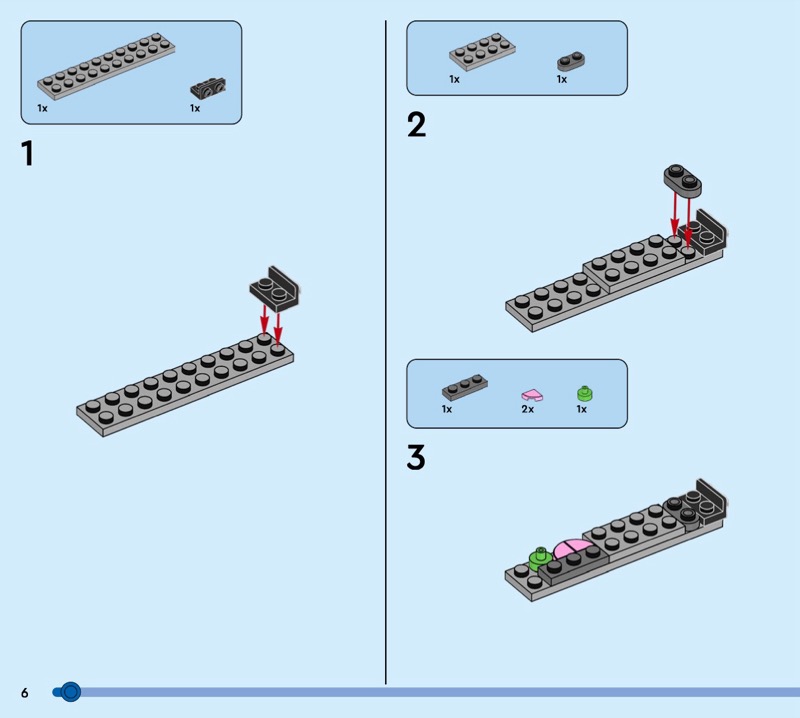 1x

1x

1

1x

1x

2

1x

2x

1x

3

6