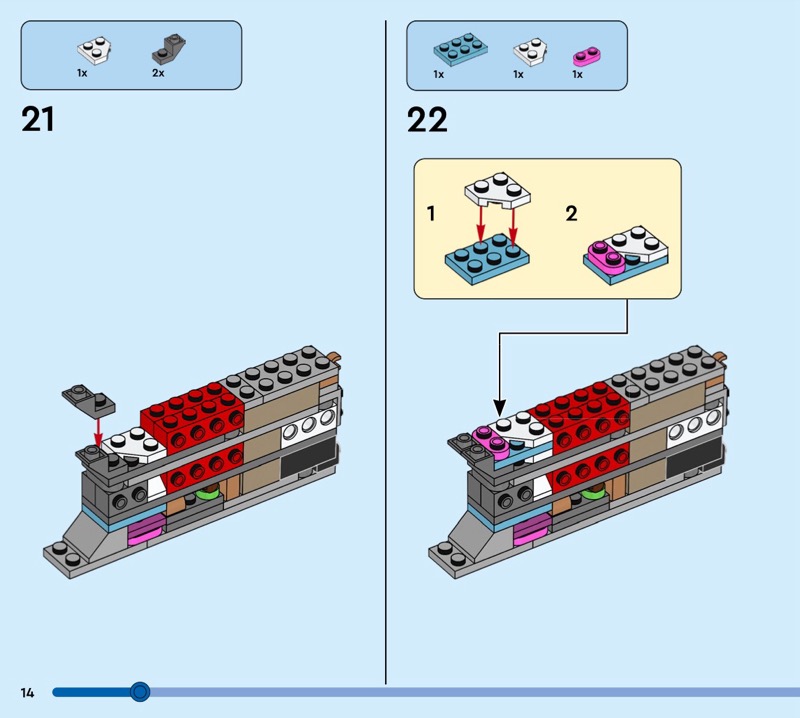 1x 2x

21

1x 1x 1x

22

1

2

14