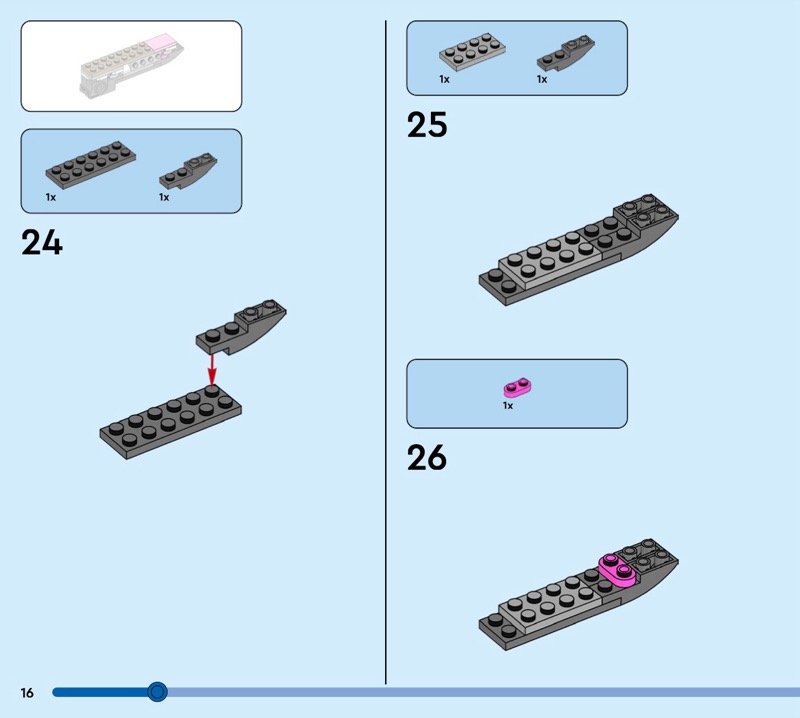 1x 1x

24

1x 1x

25

1x

26

16