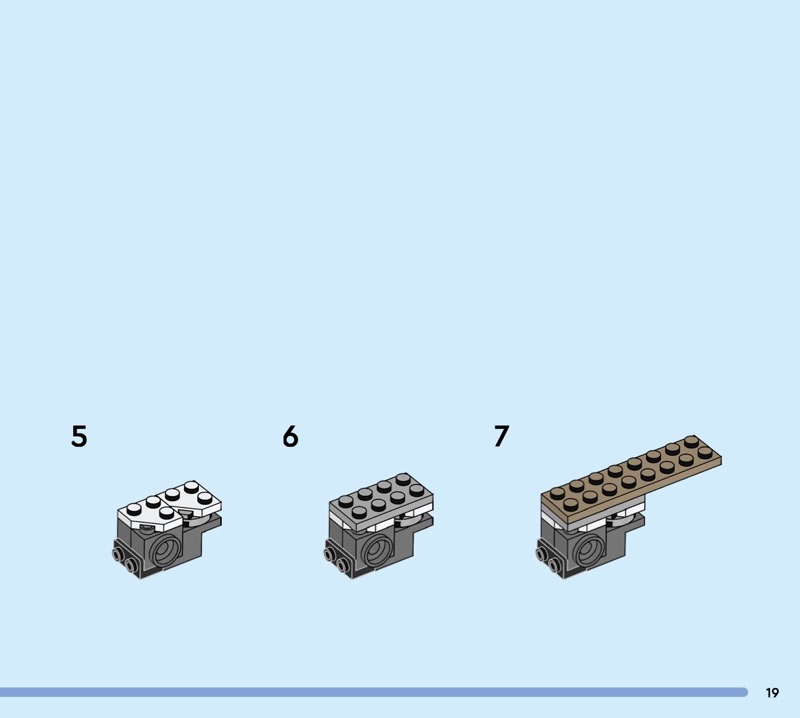 5

6

7

19