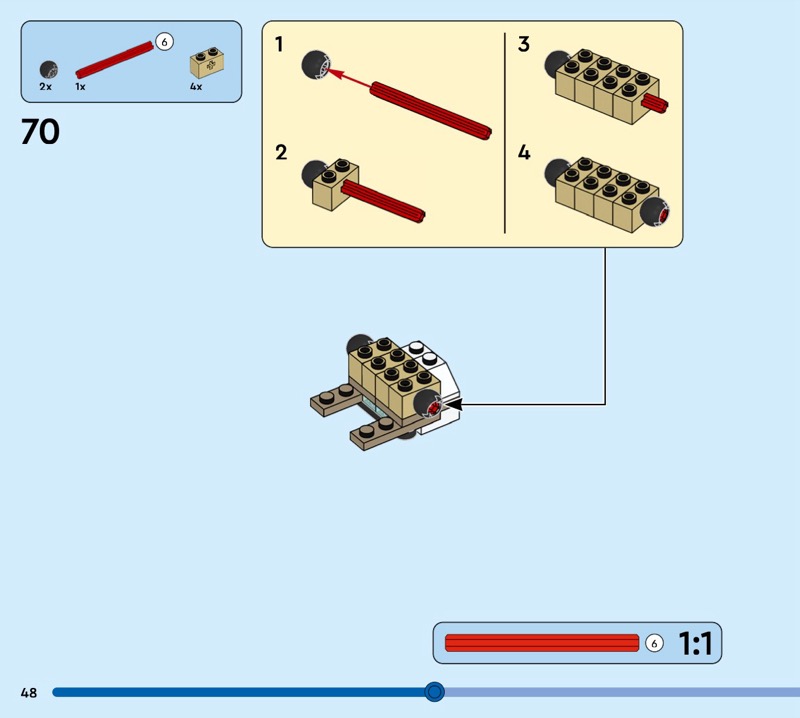 6
2x
1x
4x

70

1

2

3

4

6
1:1

48