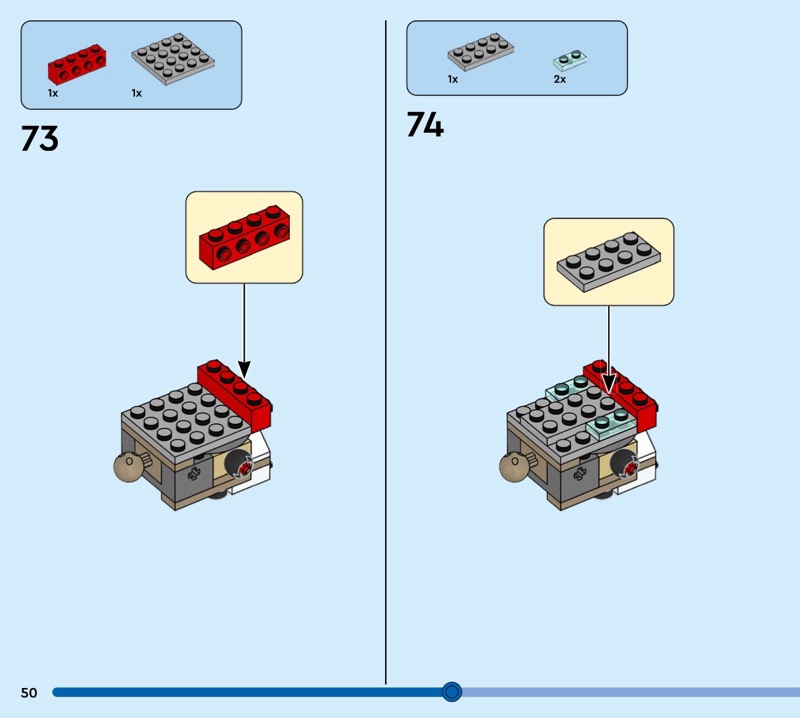 1x 1x

73

1x 2x

74

50