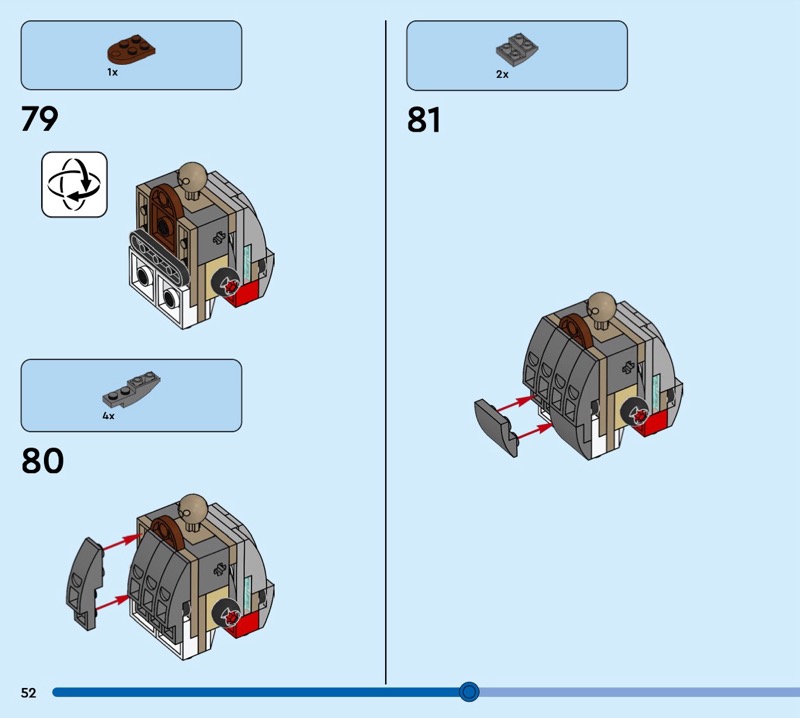 1x

79

4x

80

2x

81

52