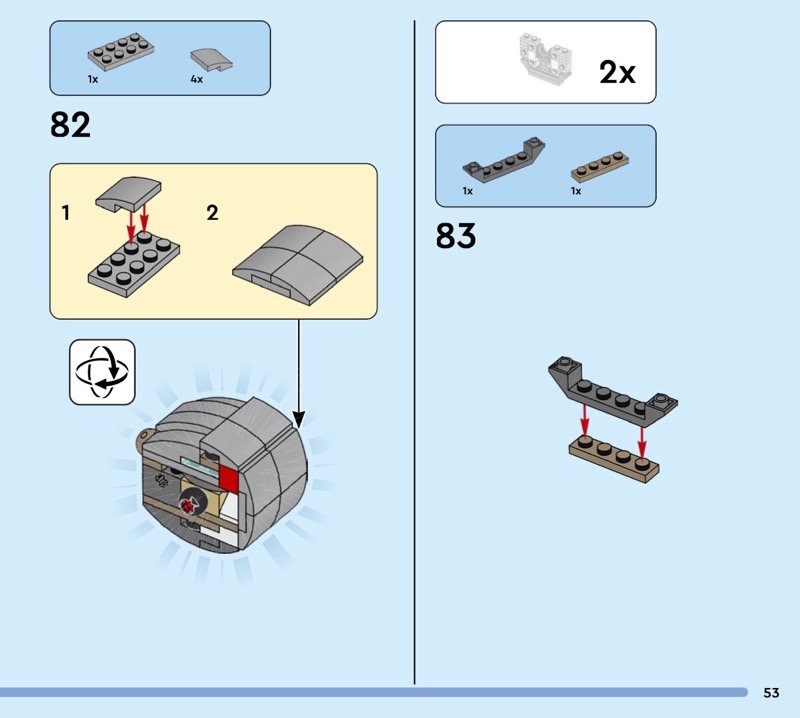 1x
4x

82

1
2

2x

1x
1x

83

53