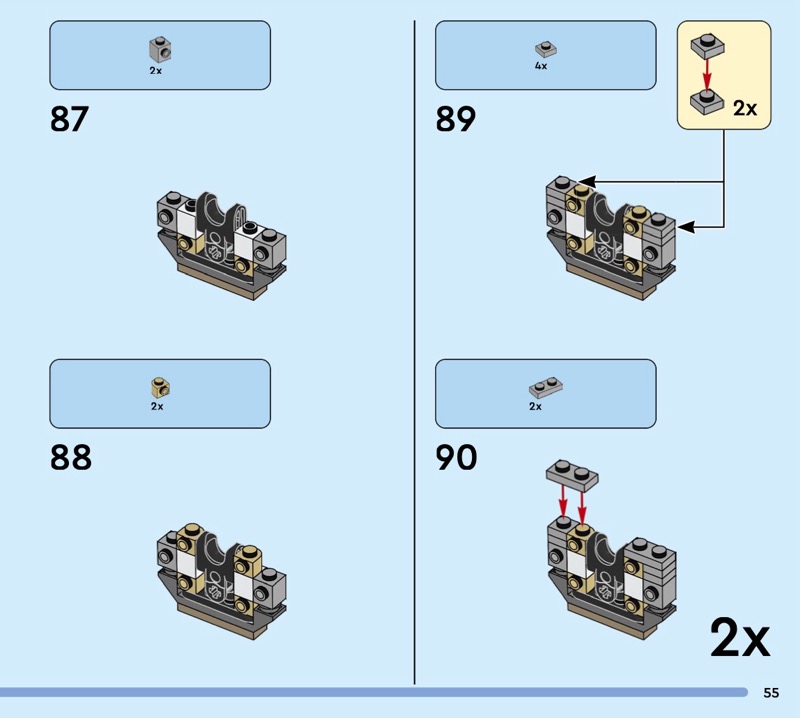 2x

87

2x

88

4x

2x

89

2x

90

2x

55