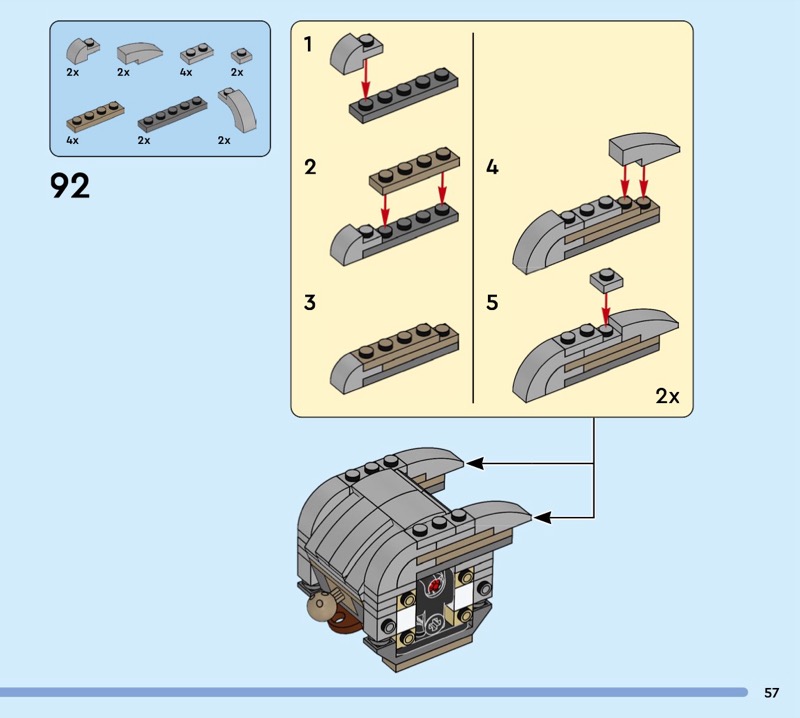 2x 2x 4x 2x
4x 2x 2x

92

1

2

3

4

5

2x

57