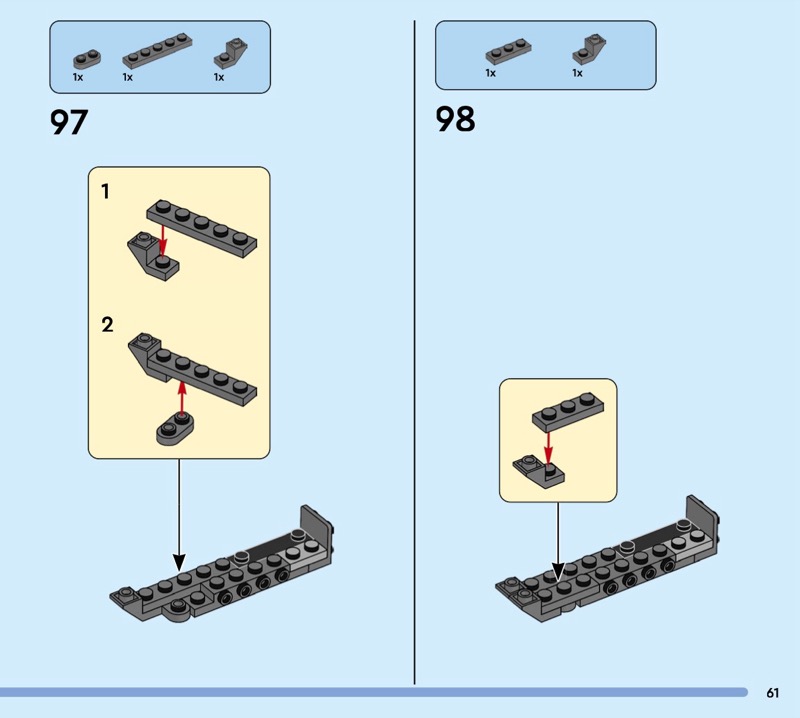 1x 1x 1x

97

1

2

1x 1x

98

61