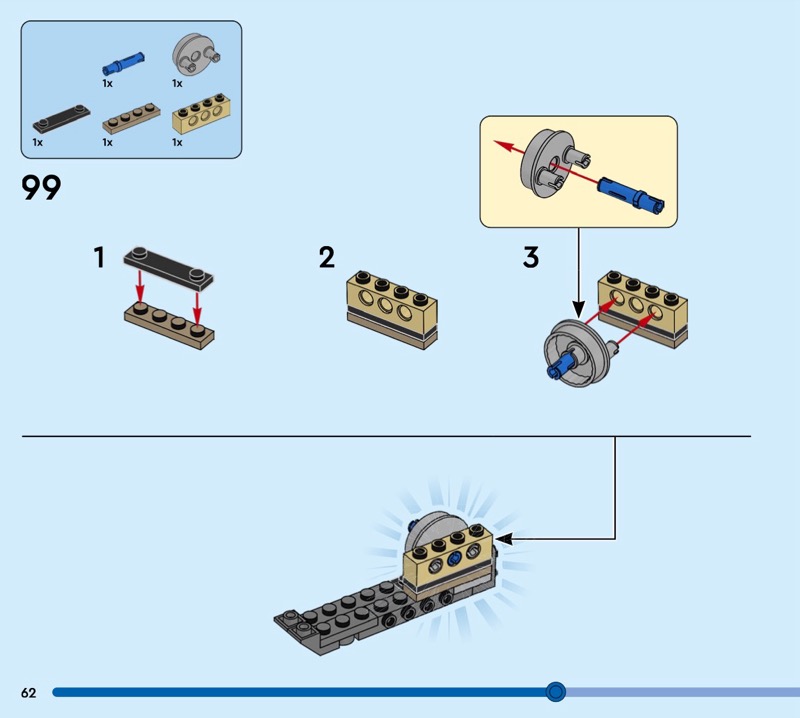 1x
1x
1x
1x
1x

99

1
2
3

62