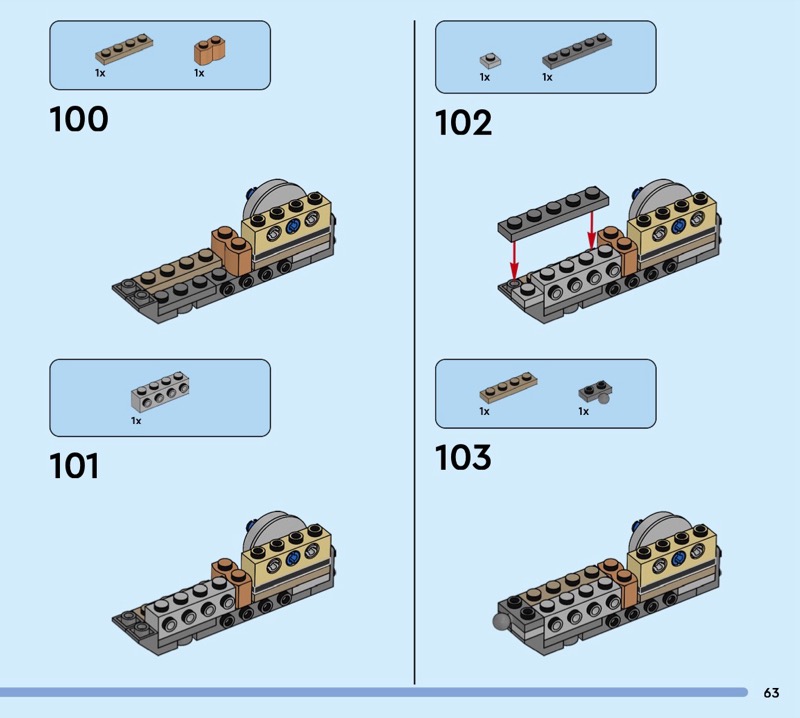 1x 1x

100

1x

101

1x 1x

102

1x 1x

103

63