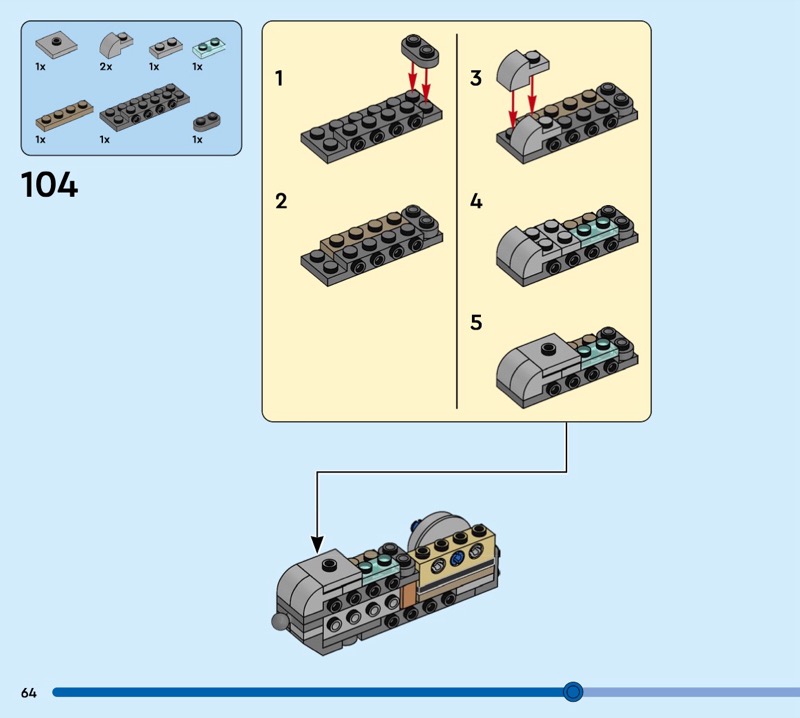 1x 2x 1x 1x

1x 1x 1x

104

1

2

3

4

5

64