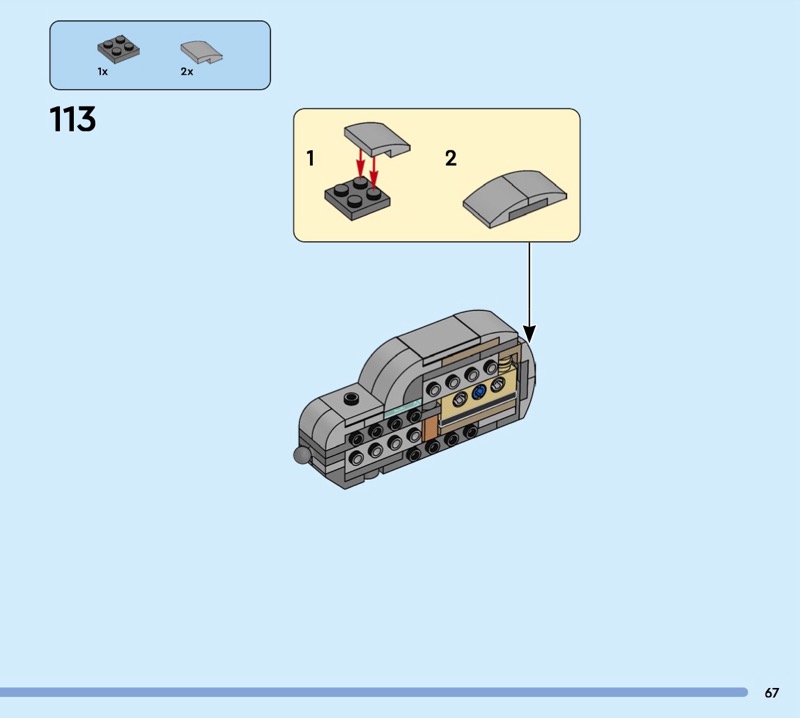 1x 2x

113

1

2

67