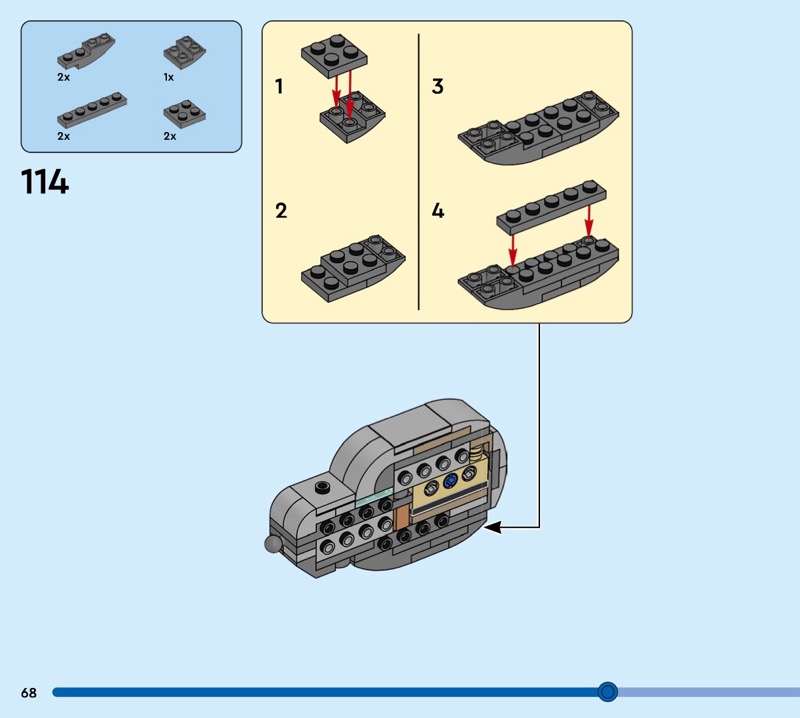 2x
1x
2x
2x

114

1
2
3
4

68