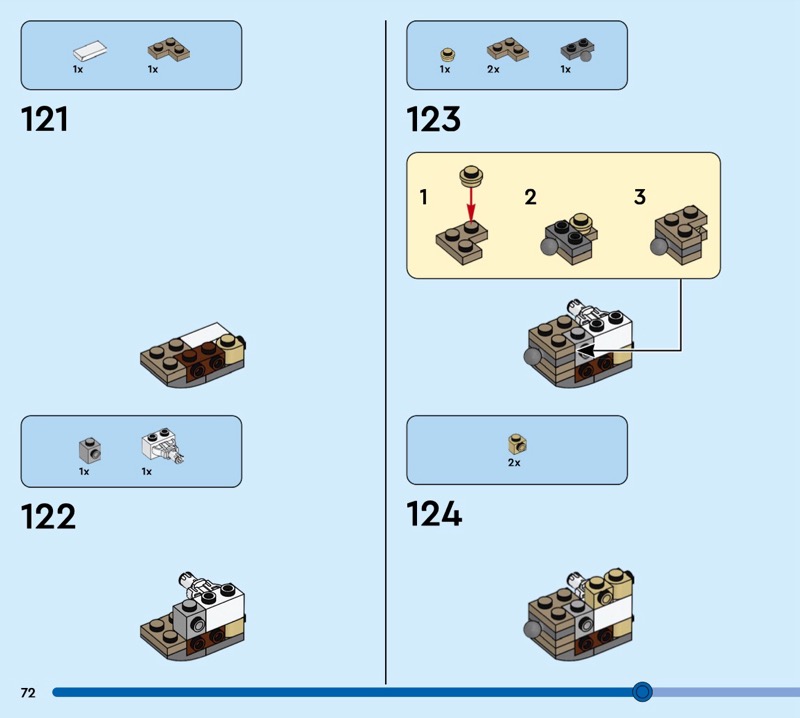 1x 1x

121

1x 1x

122

1x 2x 1x

123

1

2

3

2x

124

72