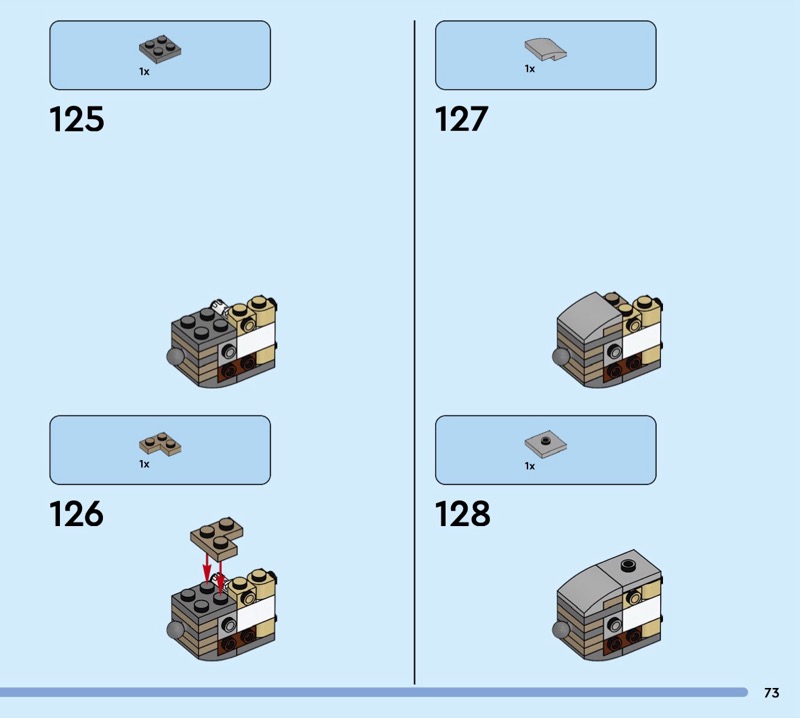 1x

125

1x

126

1x

127

1x

128

73