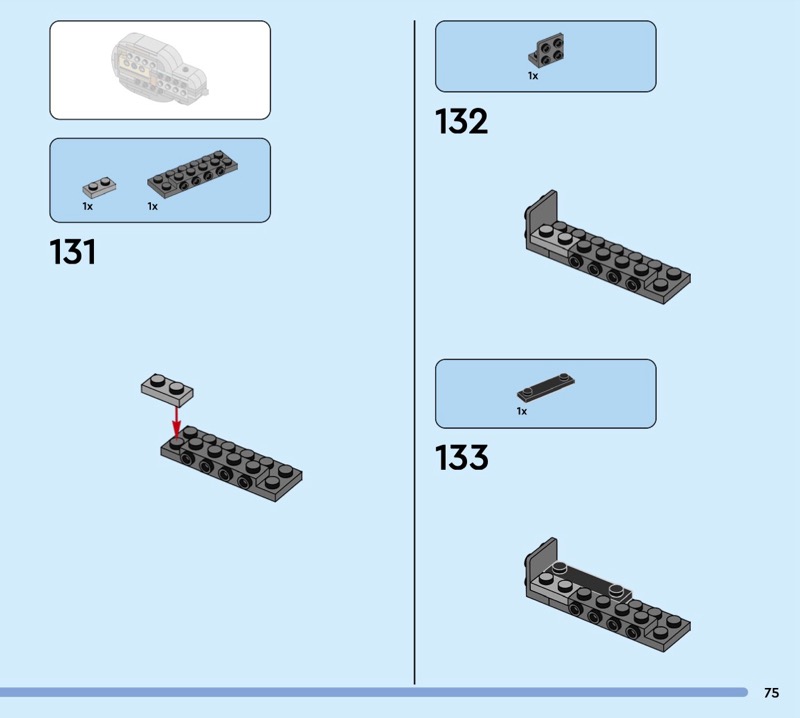 1x 1x

131

1x

132

1x

133

75