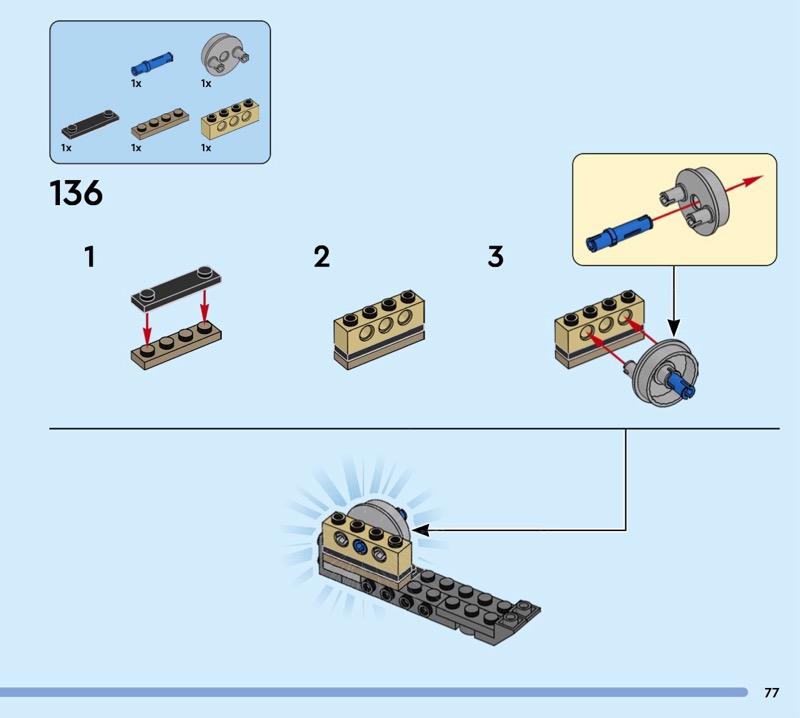 1x
1x
1x
1x
1x

136

1

2

3

77