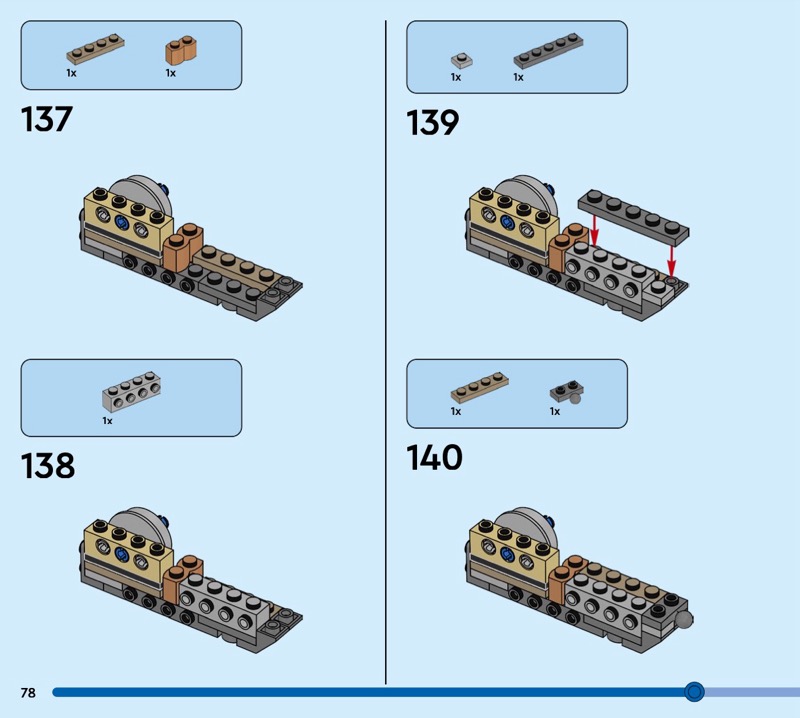 1x
1x

137

1x

138

1x
1x

139

1x
1x

140

78