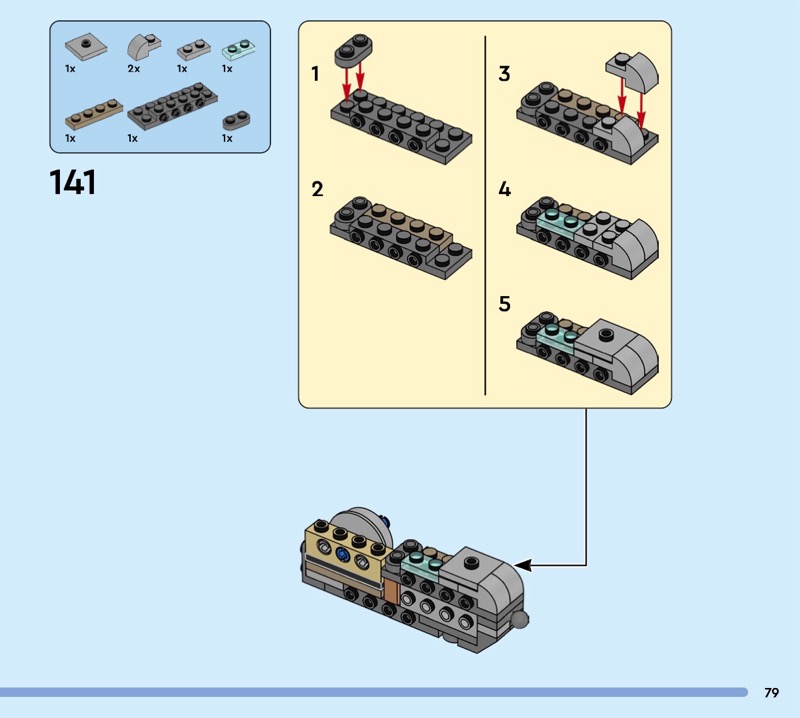 1x 2x 1x 1x

1x 1x 1x

141

1

2

3

4

5

79