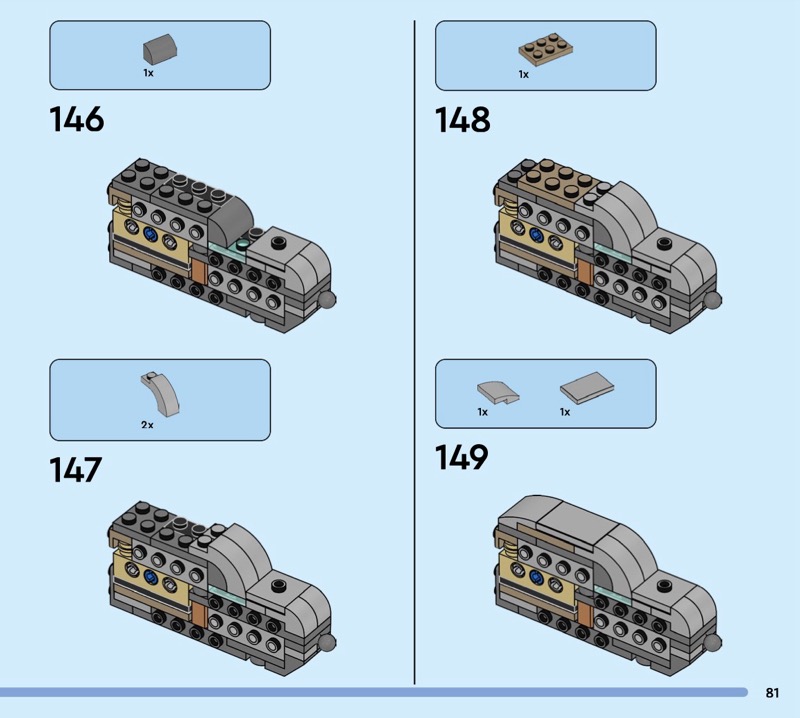 1x

146

2x

147

1x

148

1x 1x

149

81