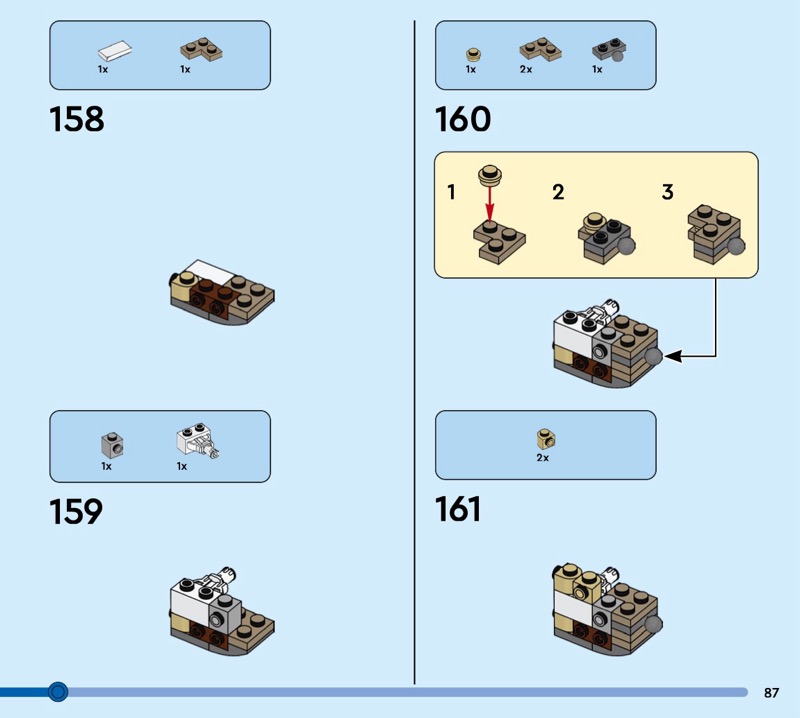 1x 1x

158

1x 1x

159

1x 2x 1x

160

1 2 3

2x

161

87