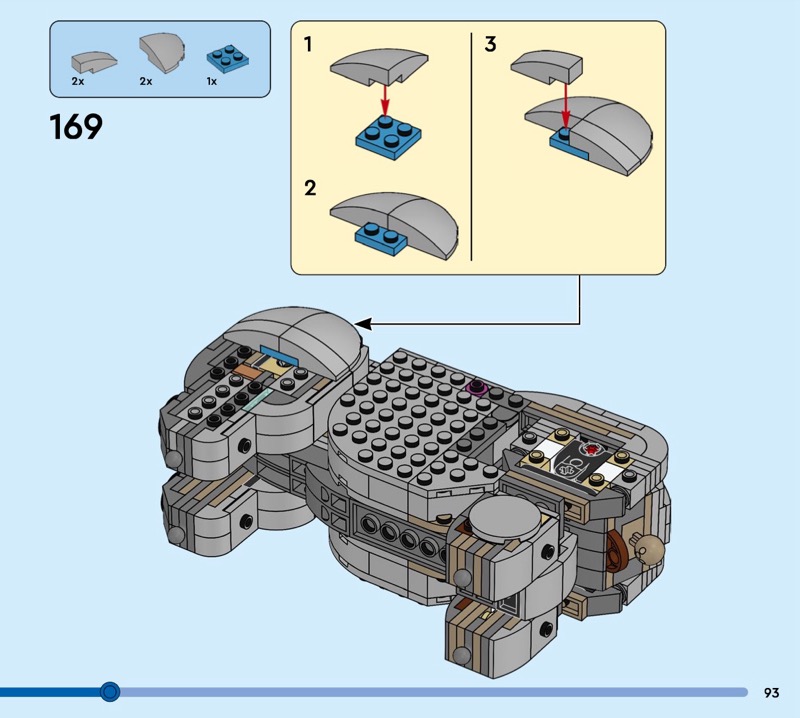 2x 2x 1x

169

1

2

3

93