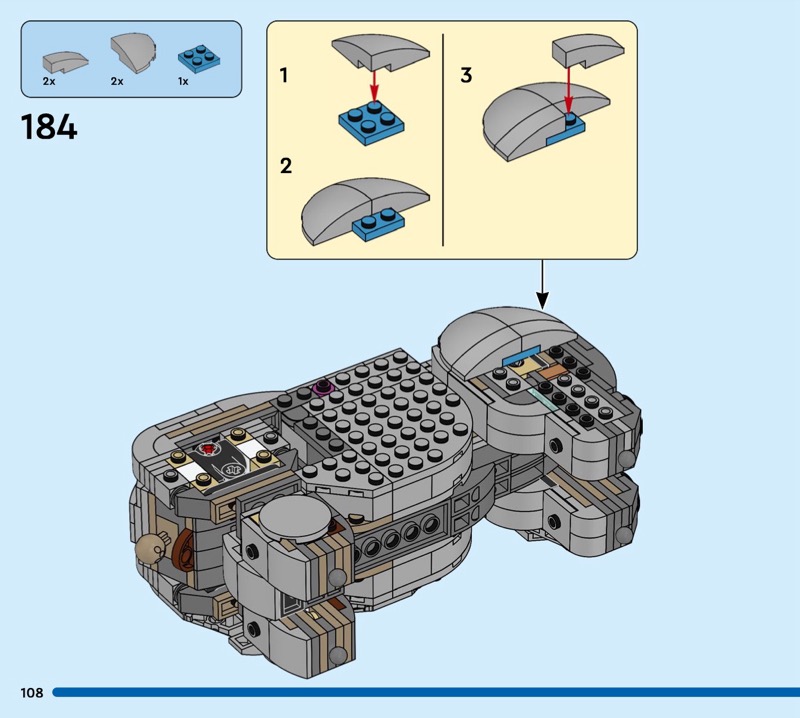 2x
2x
1x

184

1

2

3

108