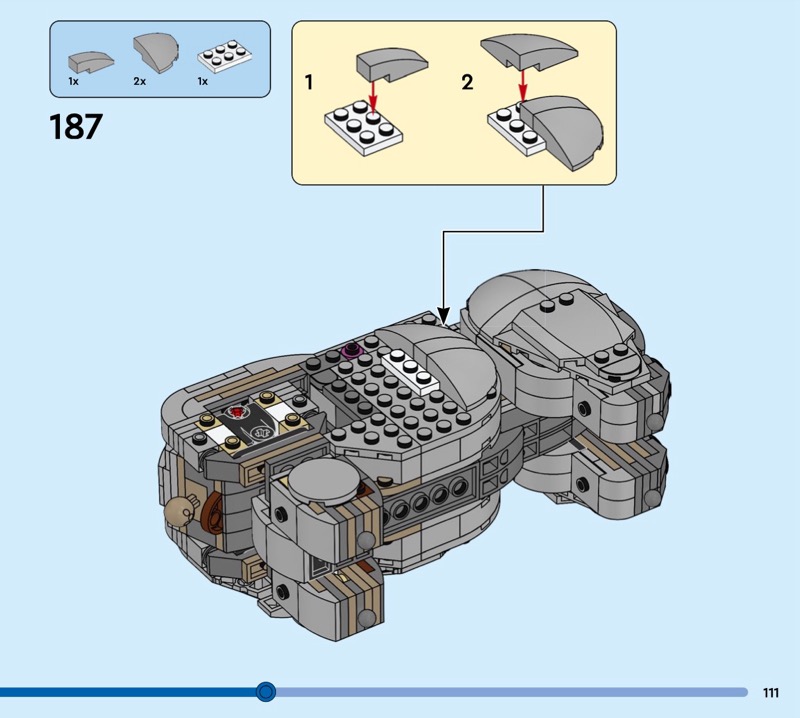 1x 2x 1x

187

1

2

111