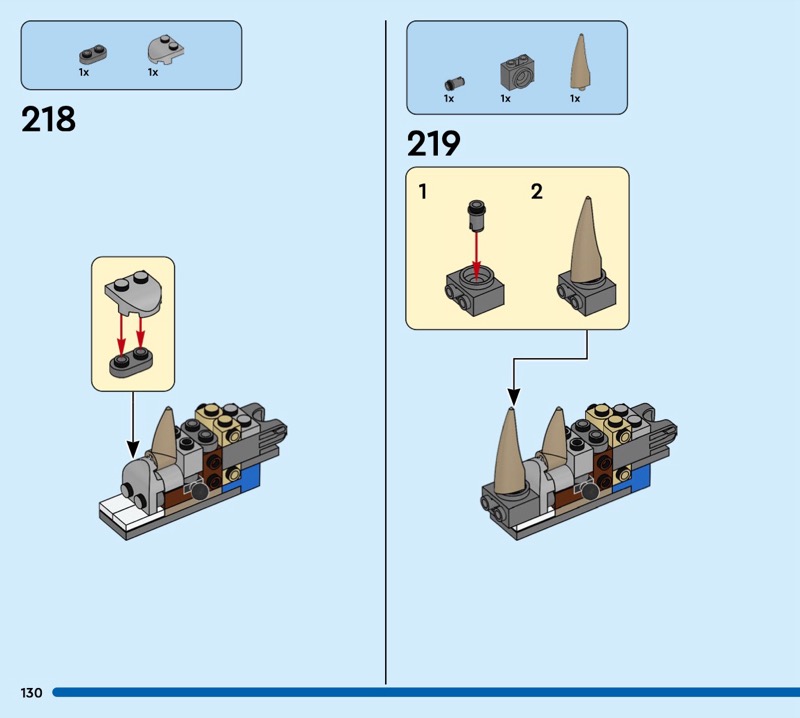 1x 1x

218

1x 1x 1x

219

1 2

130