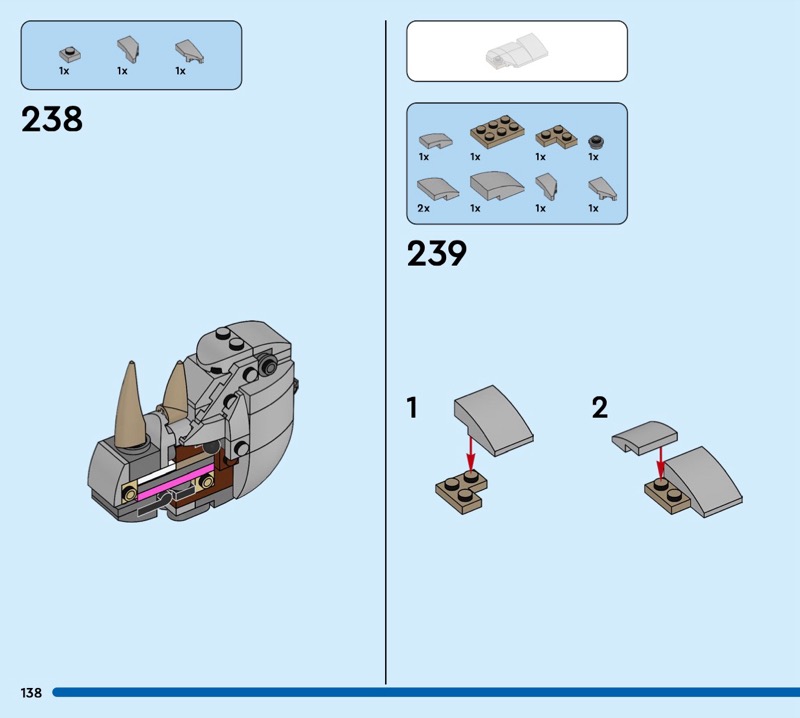 1x 1x 1x

238

1x 1x 1x 1x
2x 1x 1x 1x

239

1

2

138