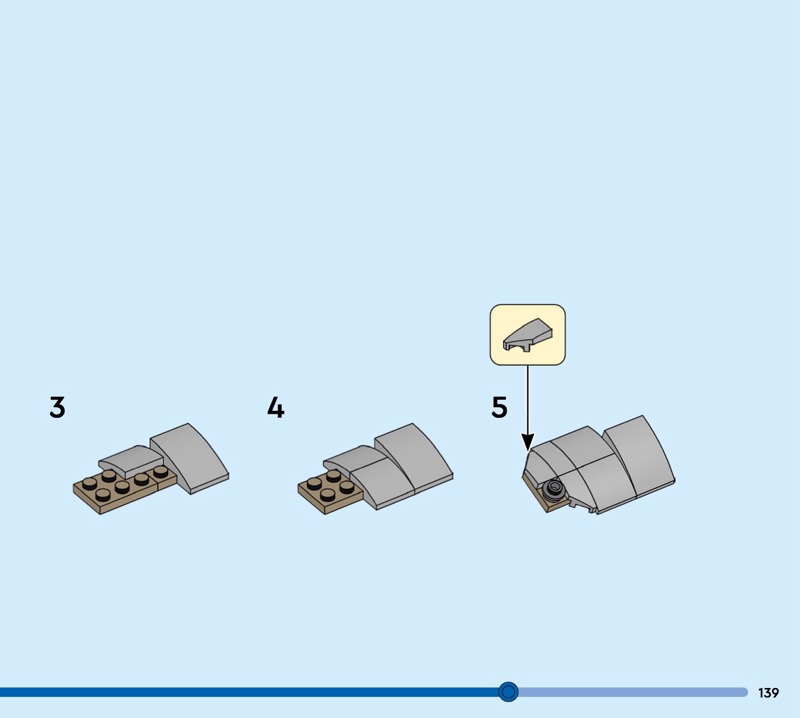 3

4

5

139