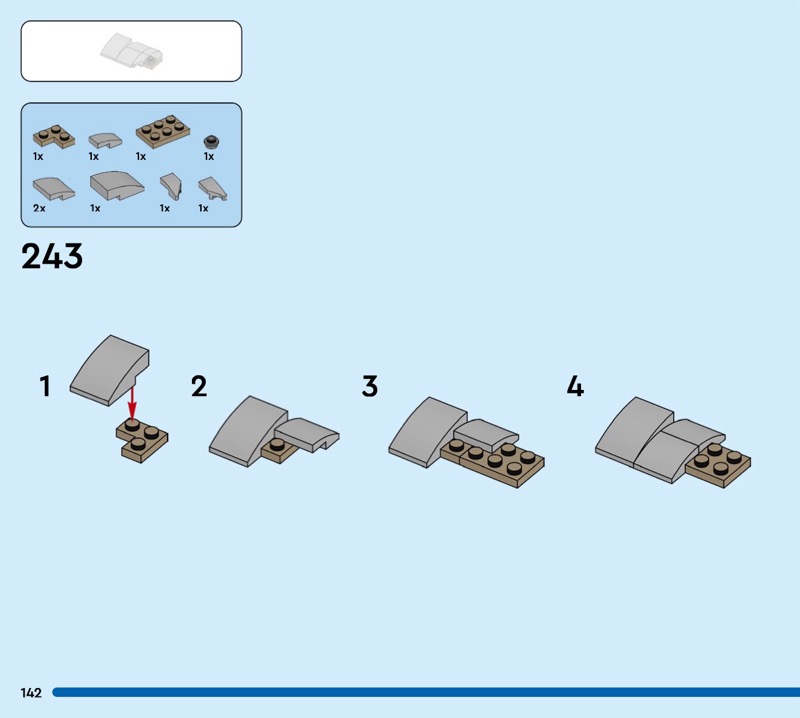 1x 1x 1x 1x

2x 1x 1x 1x

243

1

2

3

4

142