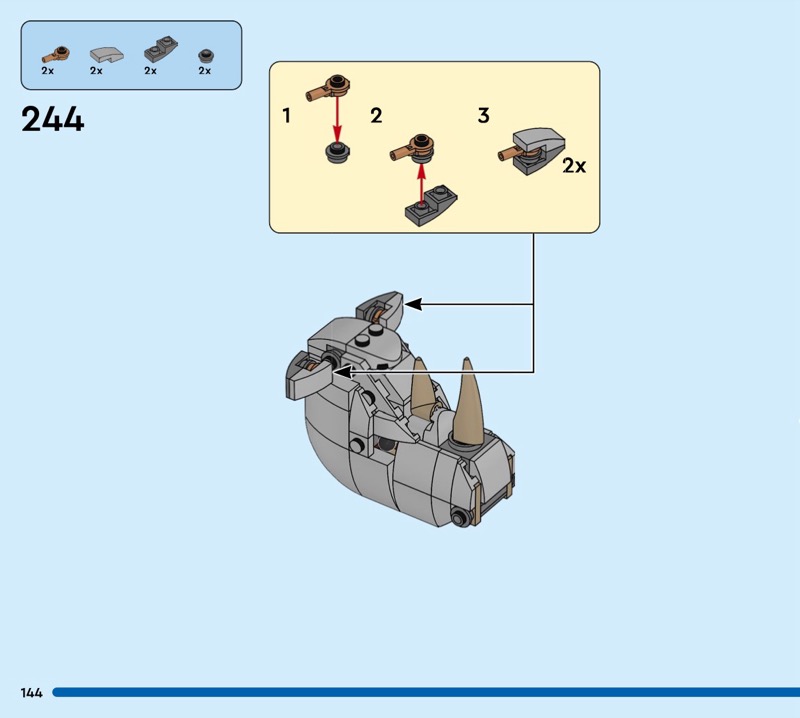 2x 2x 2x 2x

244

1 2 3

2x

144