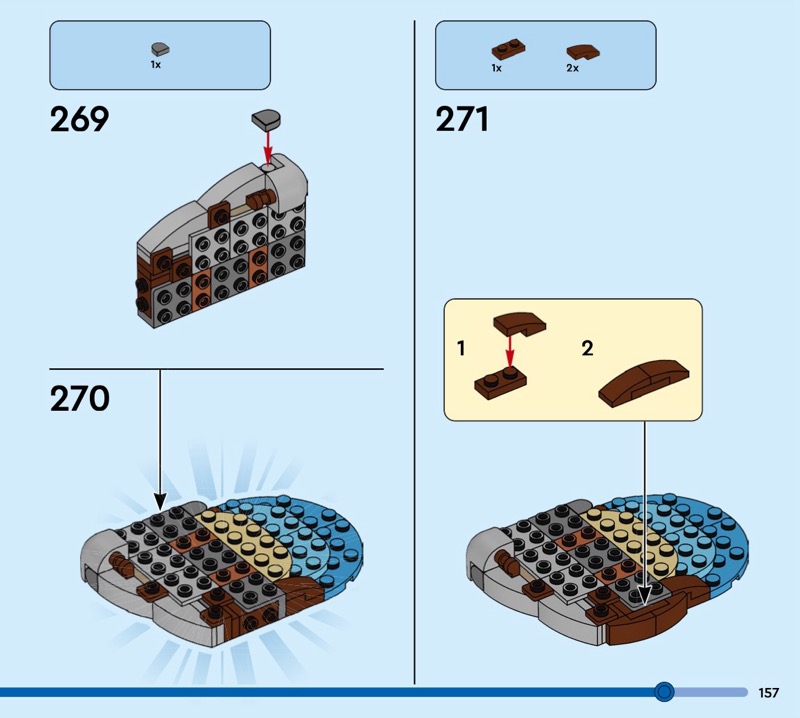 1x

269

270

1x 2x

271

1

2

157