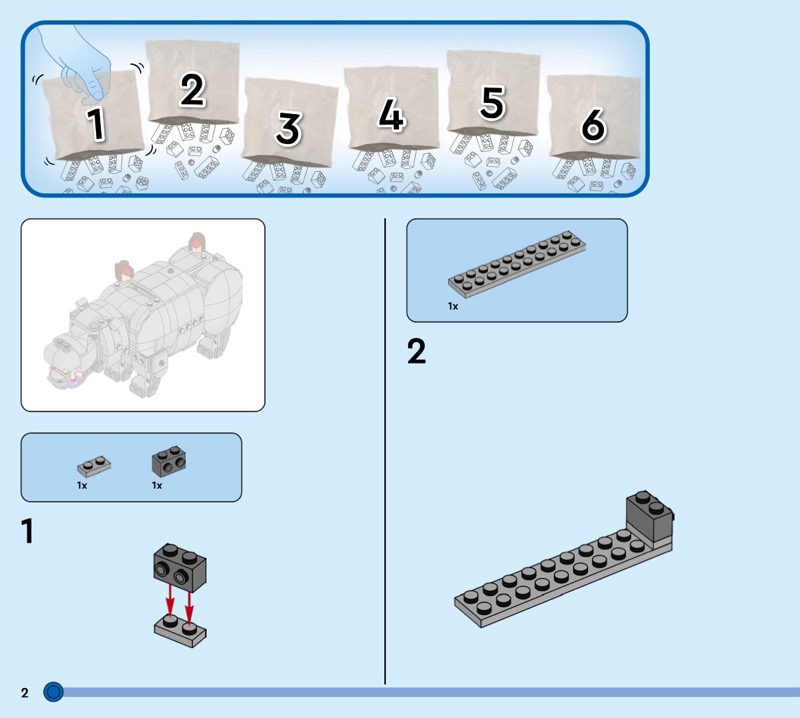 1 2 3 4 5 6

1x 1x

1

1x

2

2