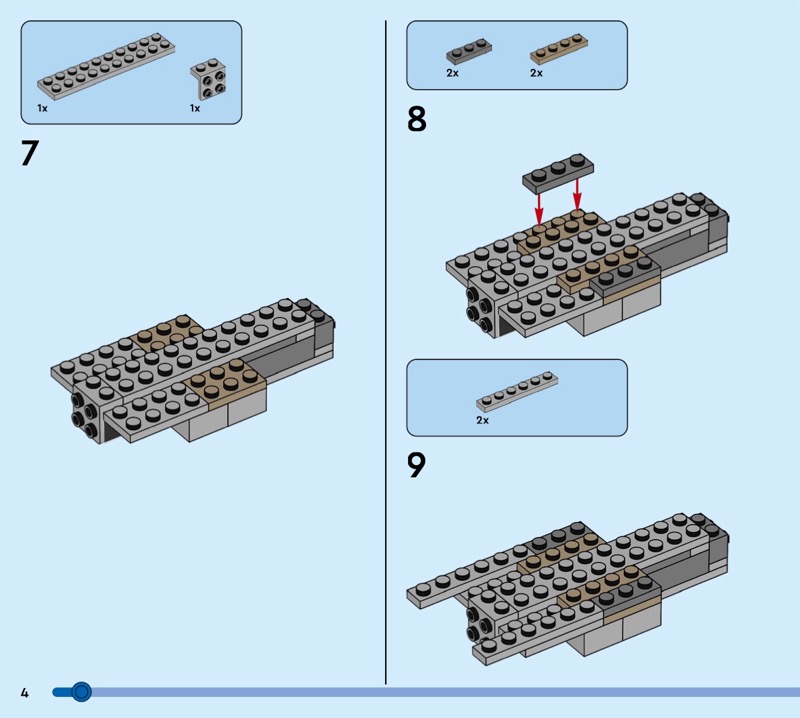 1x

1x

7

2x

2x

8

2x

9

4