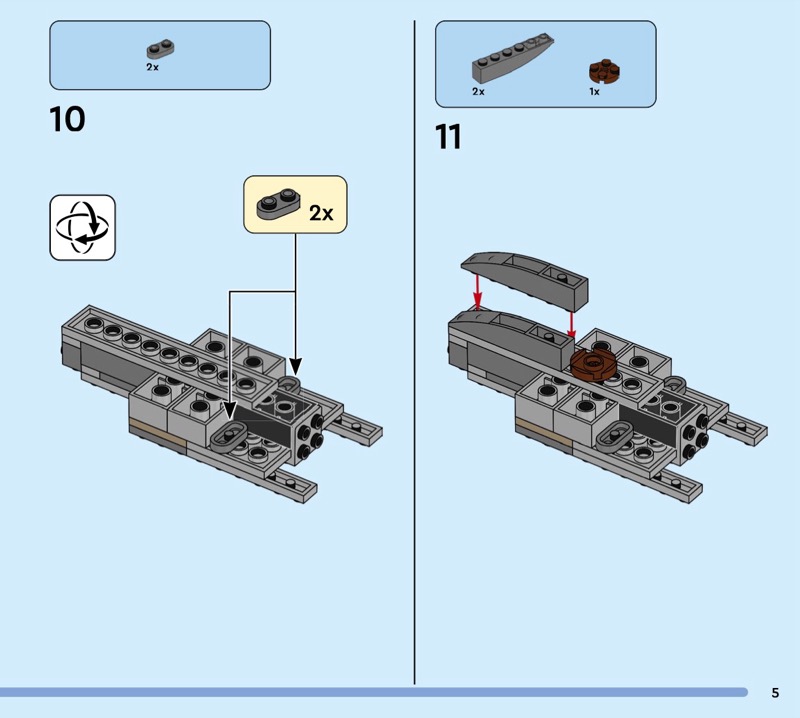 2x

10

2x

2x

1x

11

5