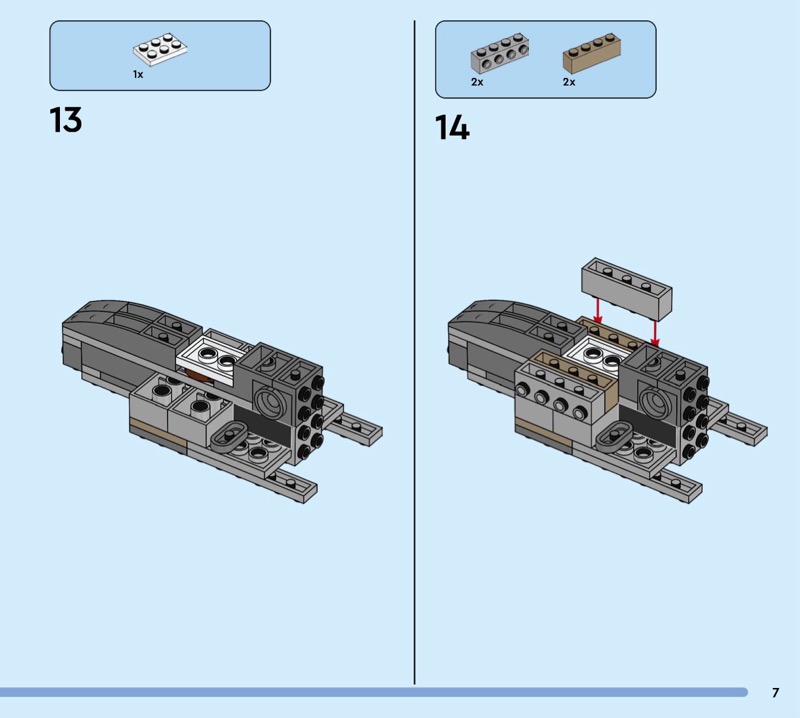 1x

13

2x 2x

14

7