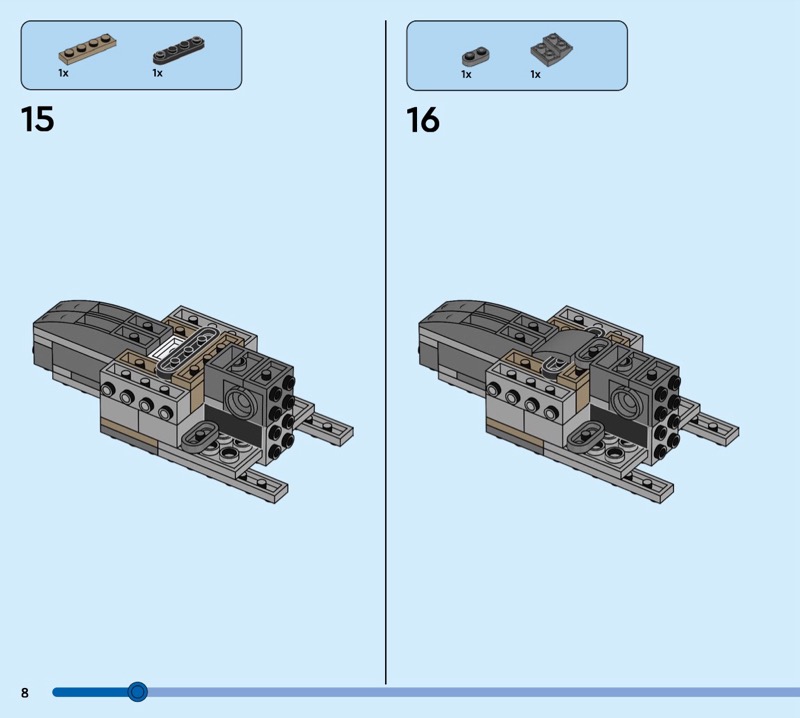 1x
1x

15

1x
1x

16

8