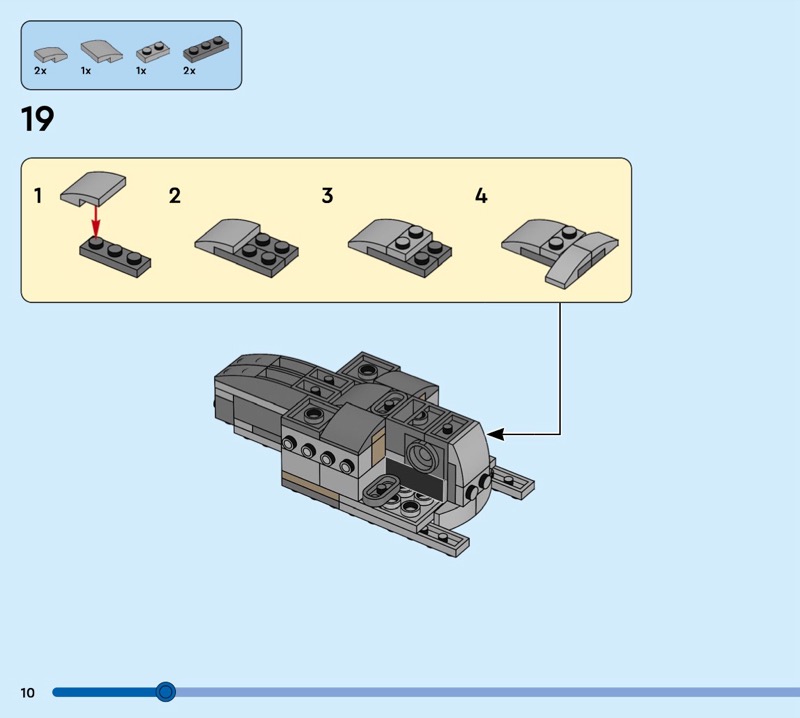 2x 1x 1x 2x

19

1

2

3

4

10