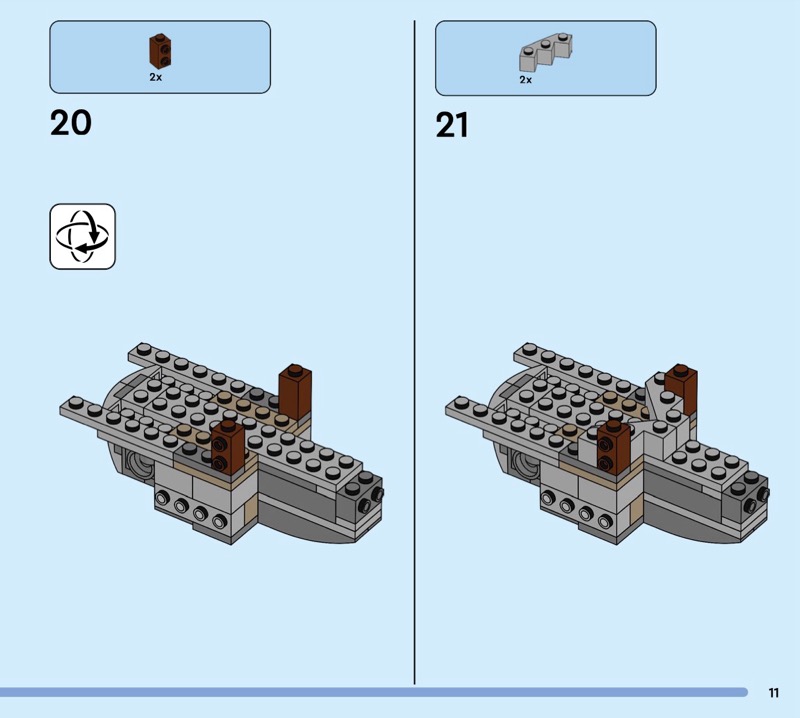 2x

20

2x

21

11