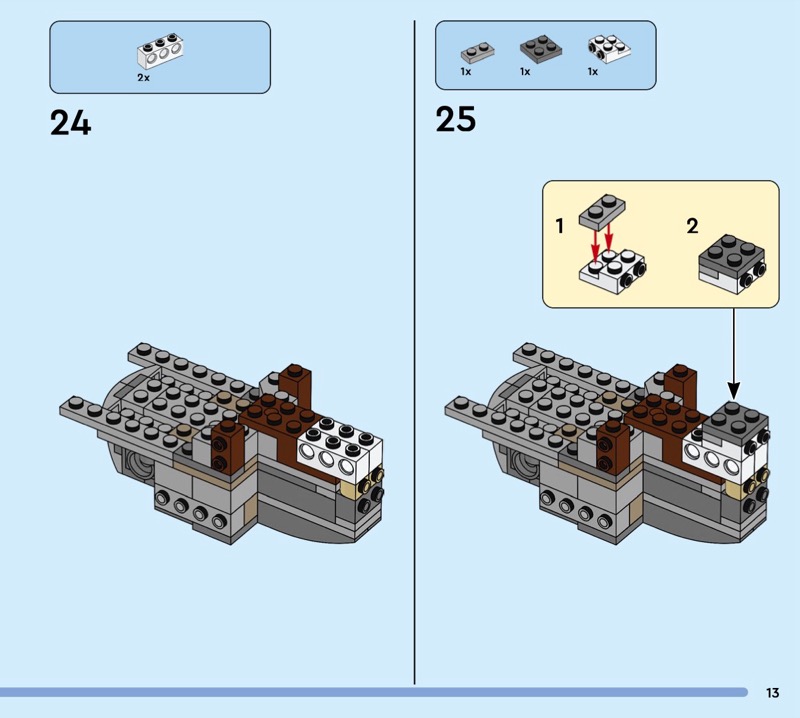 2x

24

1x 1x 1x

25

1

2

13