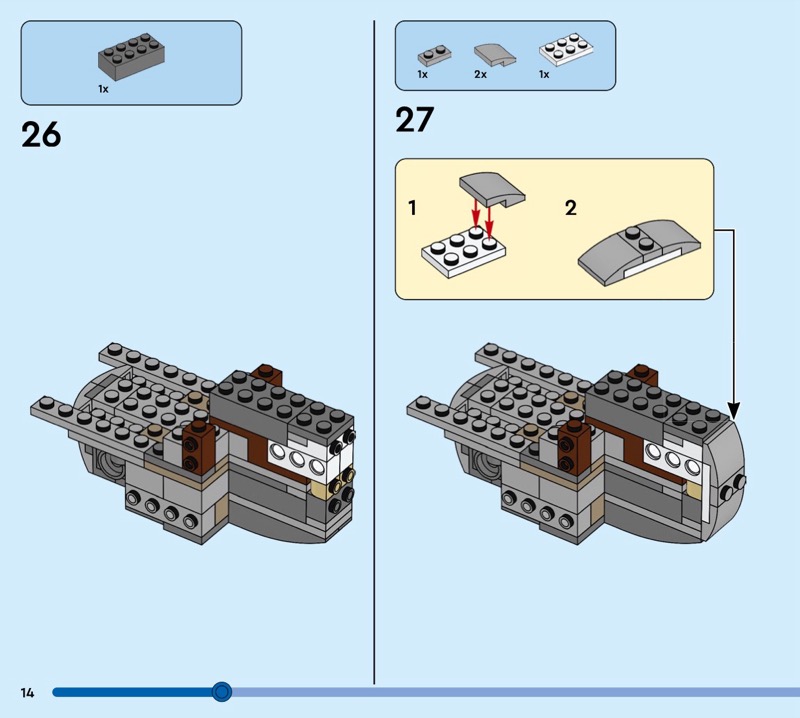 1x

26

1x 2x 1x

27

1

2

14