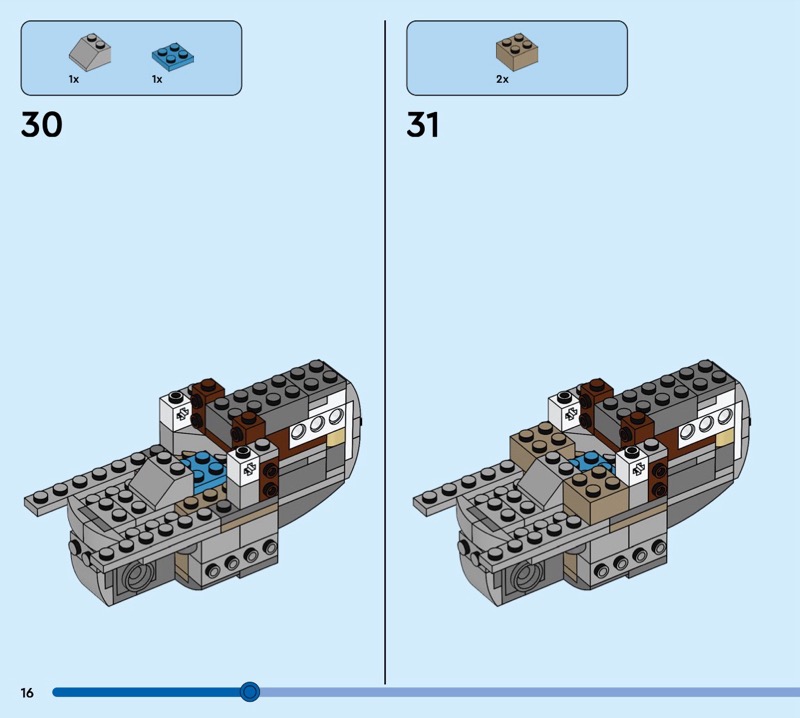 1x
1x

30

2x

31

16