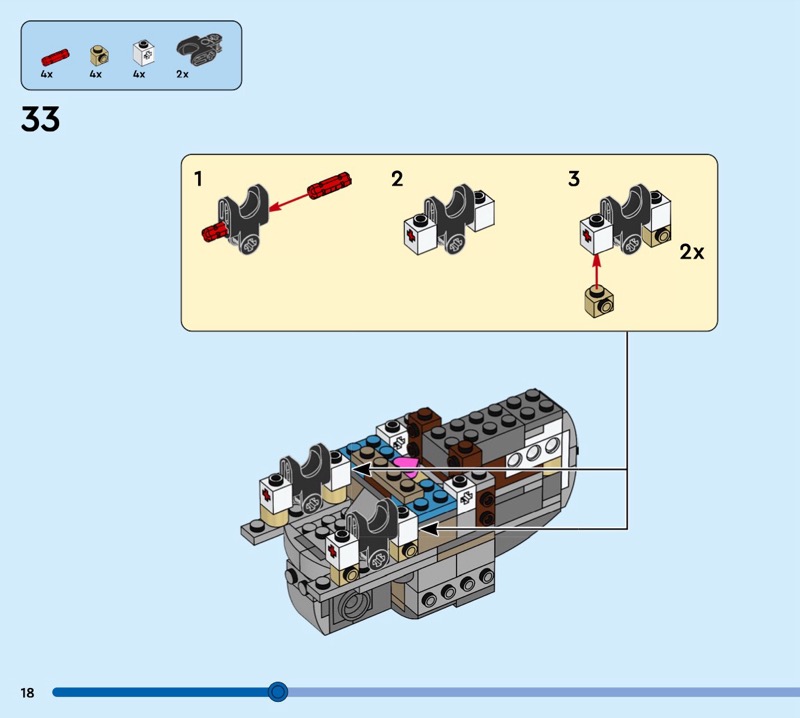 4x 4x 4x 2x

33

1

2

3

2x

18