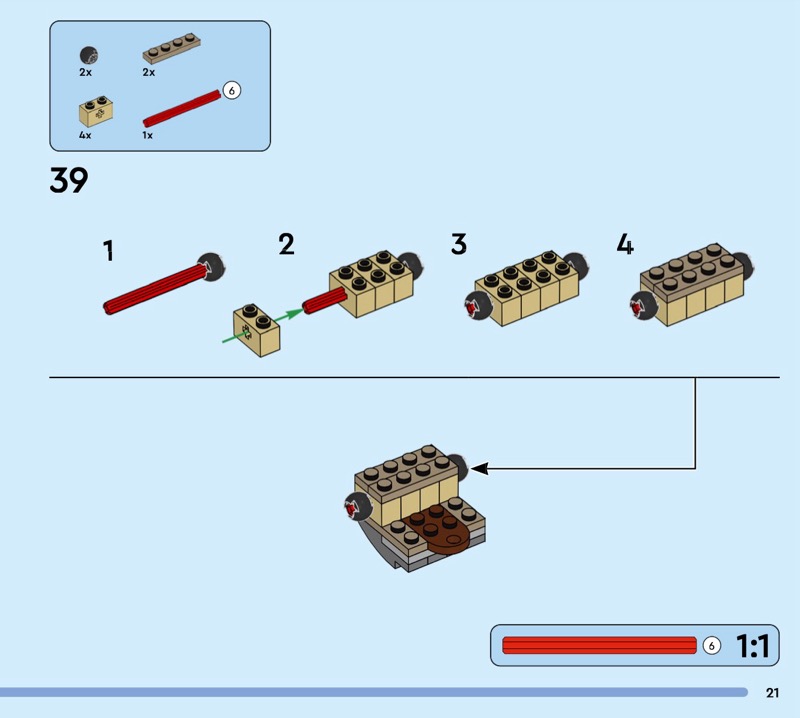 2x
2x
6
4x
1x

39

1
2
3
4

6
1:1

21