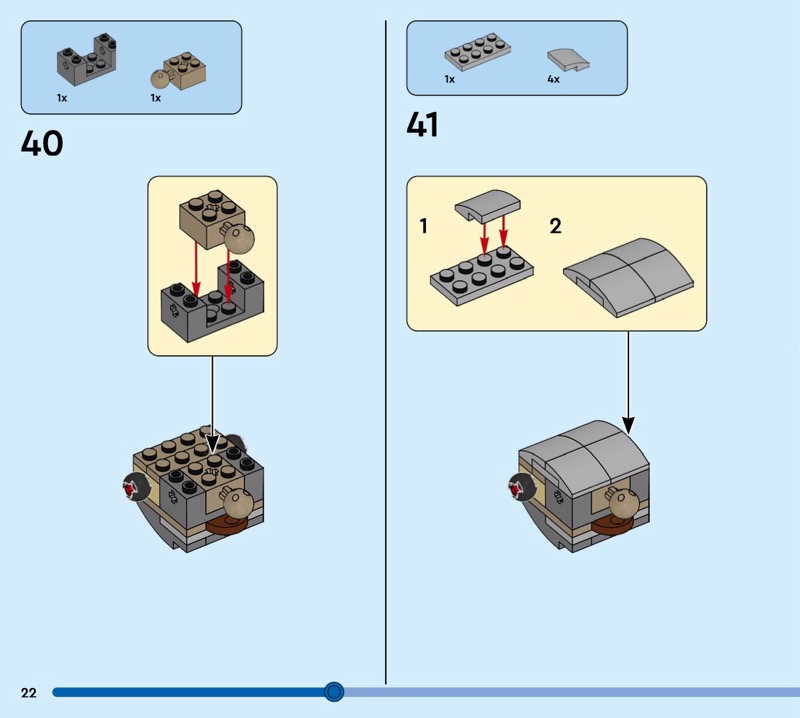 1x 1x

40

1x 4x

41

1

2

22