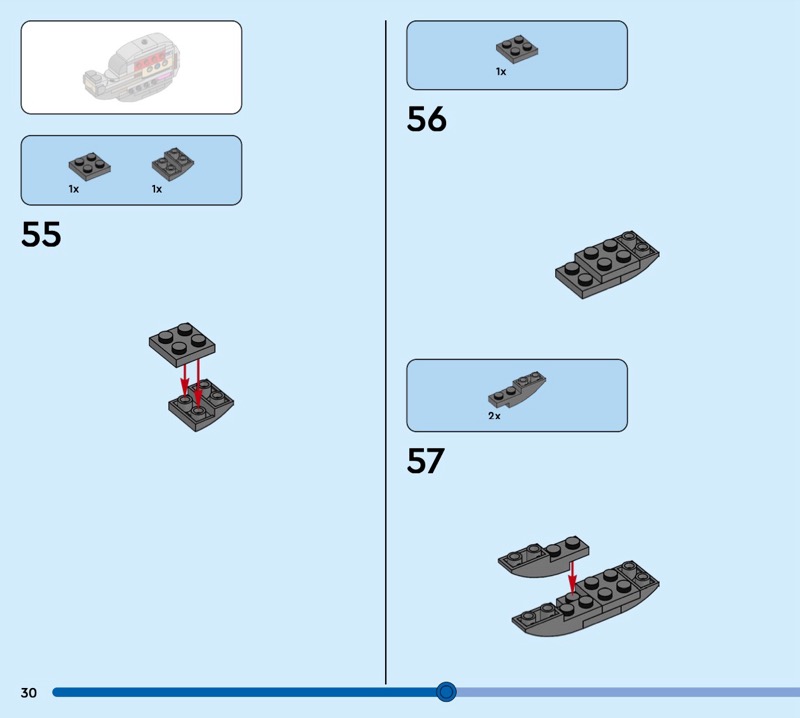 1x 1x

55

1x

56

2x

57

30