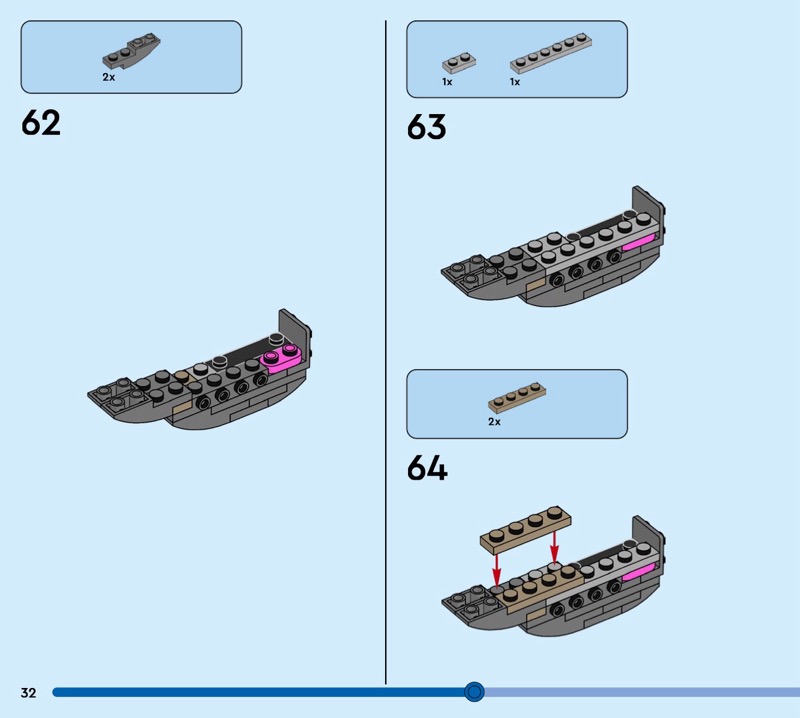 2x

62

1x 1x

63

2x

64

32