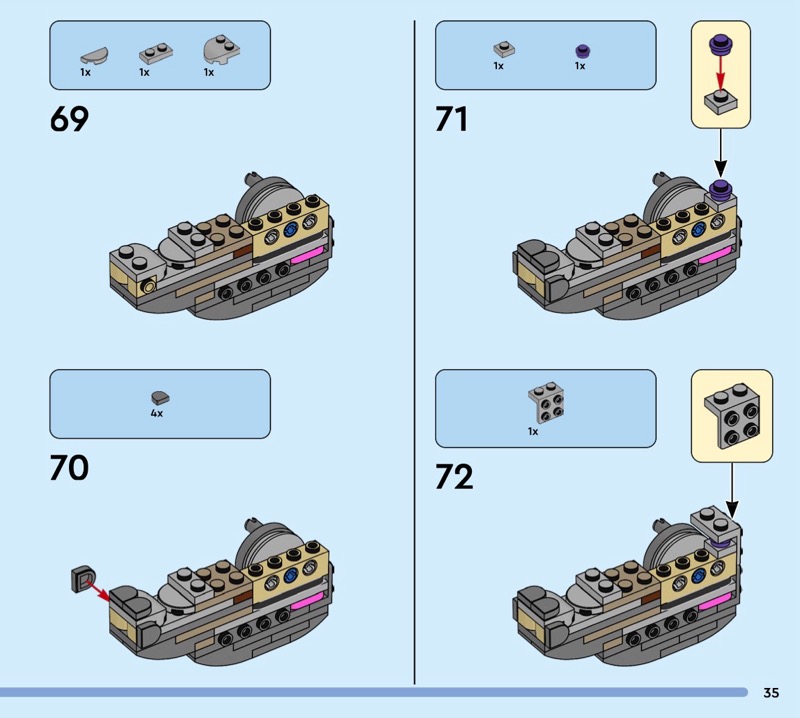 1x 1x 1x

69

4x

70

1x 1x

71

1x

72

35