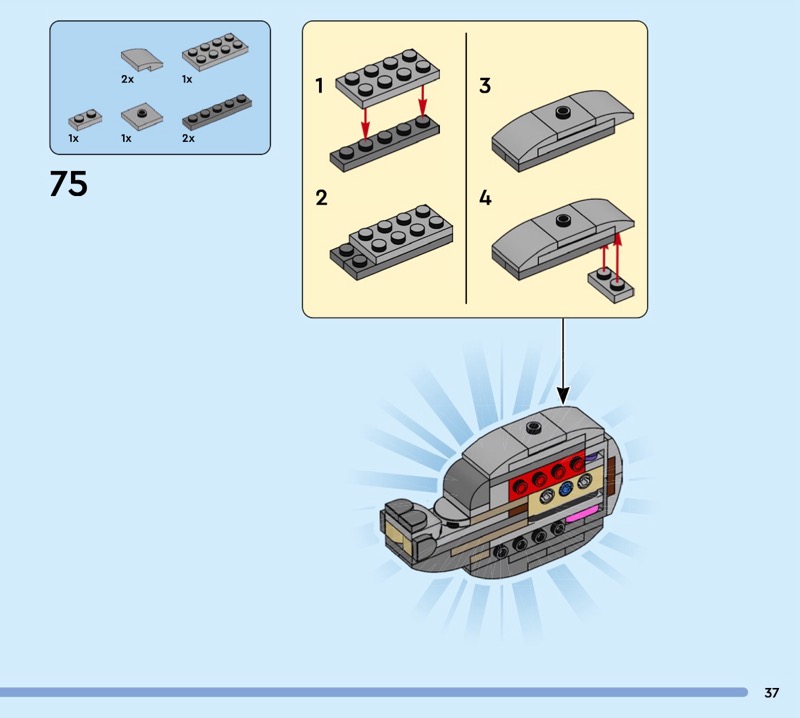 2x 1x

1x 1x 2x

75

1

2

3

4

37